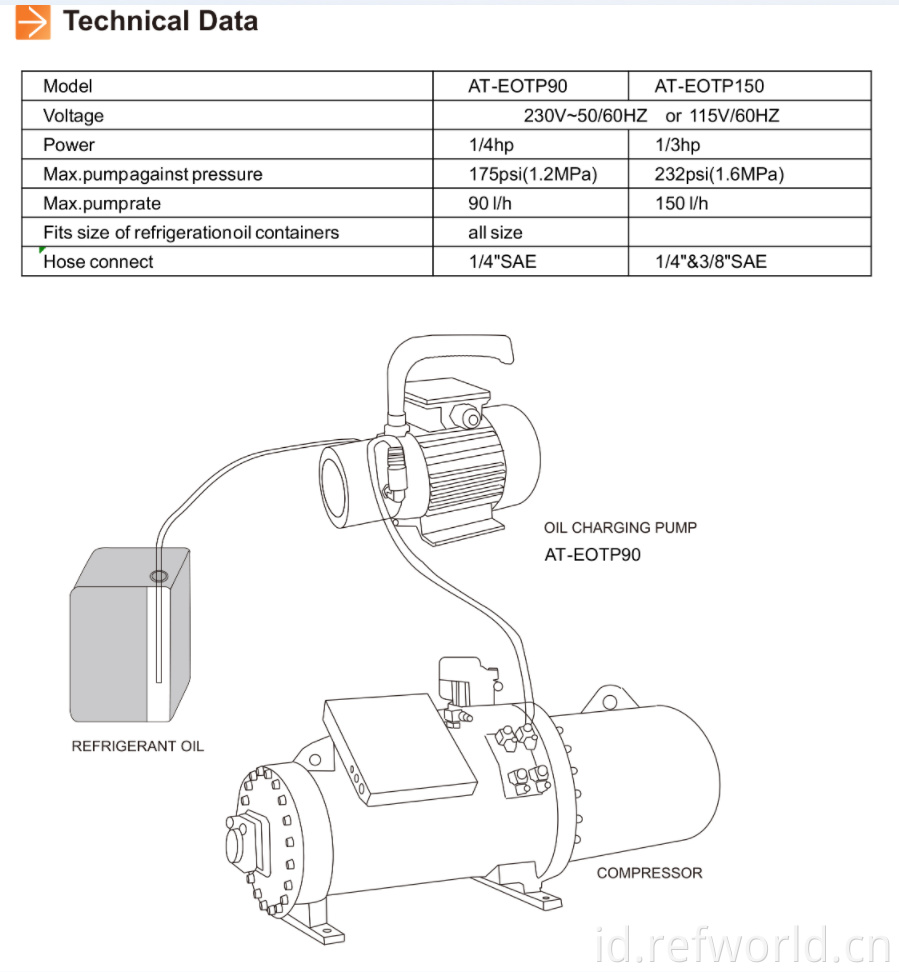 Technical Data

| Model | AT-EOTP90 | AT-EOTP150 |
|---|---|---|
| Voltage | 230V~50/60HZ or 115V/60HZ | |
| Power | 1/4hp | 1/3hp |
| Max.pumpagainst pressure | 175psi(1.2MPa) | 232psi(1.6MPa) |
| Max.pumprate | 90 l/h | 150 l/h |
| Fits size of refrigerationoil containers | all size | |
| Hose connect | 1/4"SAE | 1/4"&3/8"SAE |

OIL CHARGING PUMP
AT-EOTP90

REFRIGERANT OIL

COMPRESSOR

id.refworld.cn